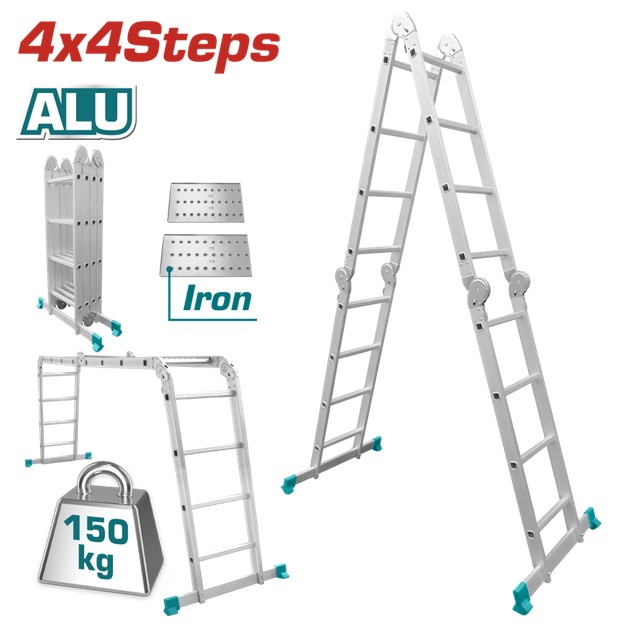 4x4Steps

ALU

Iron

150 kg